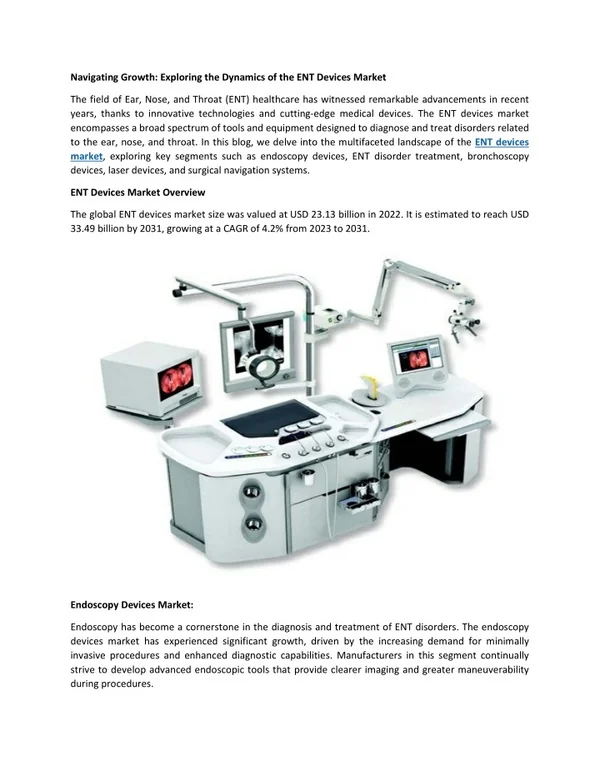 Navigating Growth: Exploring the Dynamics of the ENT Devices Market

The field of Ear, Nose, and Throat (ENT) healthcare has witnessed remarkable advancements in recent years, thanks to innovative technologies and cutting-edge medical devices. The ENT devices market encompasses a broad spectrum of tools and equipment designed to diagnose and treat disorders related to the ear, nose, and throat. In this blog, we delve into the multifaceted landscape of the ENT devices market, exploring key segments such as endoscopy devices, ENT disorder treatment, bronchoscopy devices, laser devices, and surgical navigation systems.

ENT Devices Market Overview

The global ENT devices market size was valued at USD 23.13 billion in 2022. It is estimated to reach USD 33.49 billion by 2031, growing at a CAGR of 4.2% from 2023 to 2031.

Endoscopy Devices Market:

Endoscopy has become a cornerstone in the diagnosis and treatment of ENT disorders. The endoscopy devices market has experienced significant growth, driven by the increasing demand for minimally invasive procedures and enhanced diagnostic capabilities. Manufacturers in this segment continually strive to develop advanced endoscopic tools that provide clearer imaging and greater maneuverability during procedures.