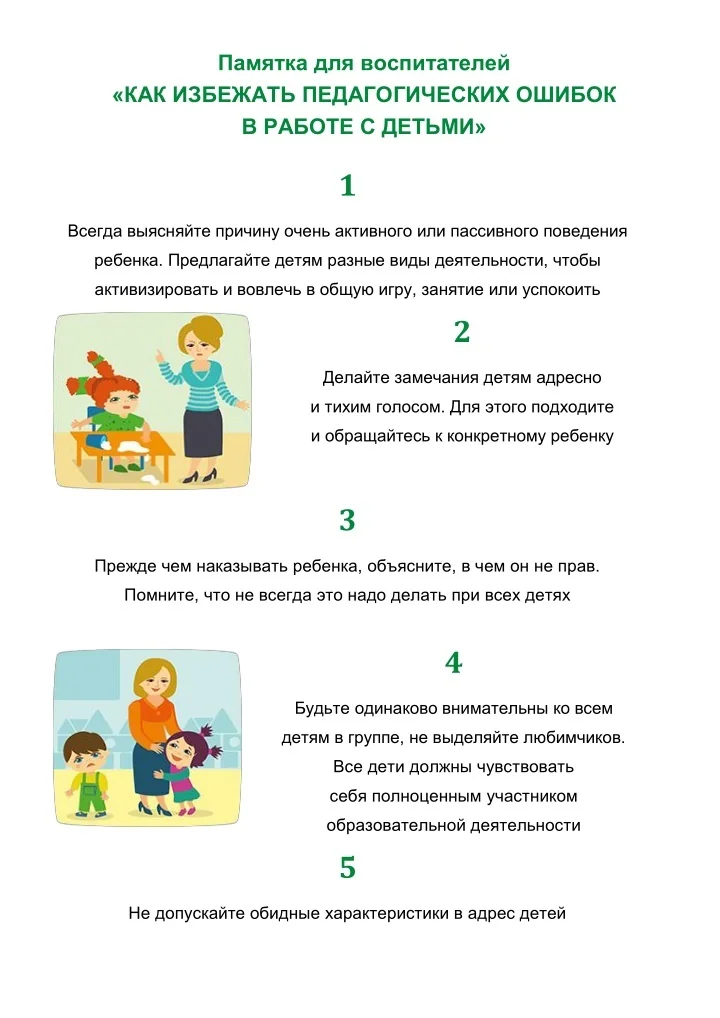 Памятка для воспитателей
«КАК ИЗБЕЖАТЬ ПЕДАГОГИЧЕСКИХ ОШИБОК В РАБОТЕ С ДЕТЬМИ»

1

Всегда выясняйте причину очень активного или пассивного поведения ребенка. Предлагайте детям разные виды деятельности, чтобы активизировать и вовлечь в общую игру, занятие или успокоить

2

Делайте замечания детям адресно и тихим голосом. Для этого подходите и обращайтесь к конкретному ребенку

3

Прежде чем наказывать ребенка, объясните, в чем он не прав. Помните, что не всегда это надо делать при всех детях

4

Будьте одинаково внимательны ко всем детям в группе, не выделяйте любимчиков. Все дети должны чувствовать себя полноценным участником образовательной деятельности

5

Не допускайте обидные характеристики в адрес детей