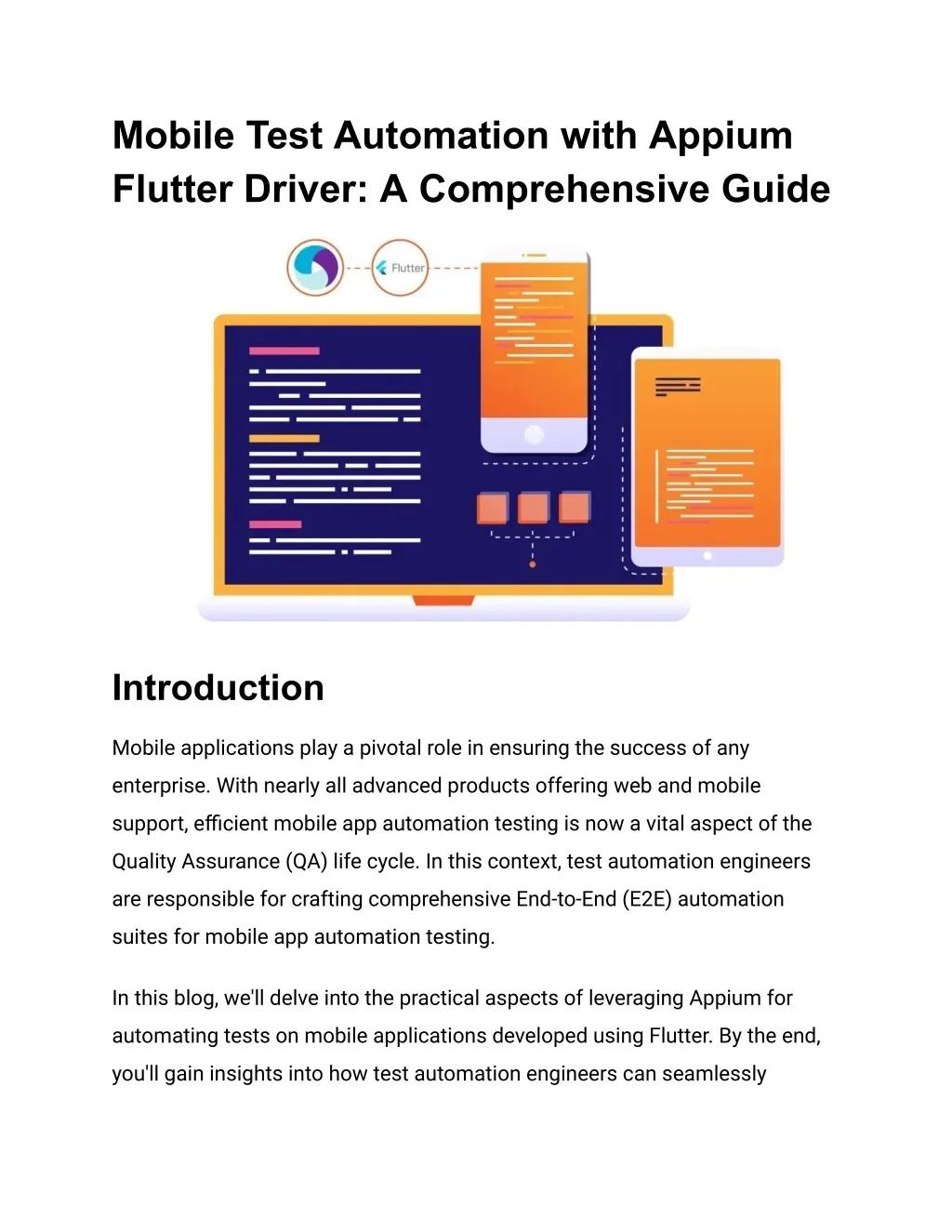 Mobile Test Automation with Appium Flutter Driver: A Comprehensive Guide

Flutter

Introduction

Mobile applications play a pivotal role in ensuring the success of any enterprise. With nearly all advanced products offering web and mobile support, efficient mobile app automation testing is now a vital aspect of the Quality Assurance (QA) life cycle. In this context, test automation engineers are responsible for crafting comprehensive End-to-End (E2E) automation suites for mobile app automation testing.

In this blog, we'll delve into the practical aspects of leveraging Appium for automating tests on mobile applications developed using Flutter. By the end, you'll gain insights into how test automation engineers can seamlessly