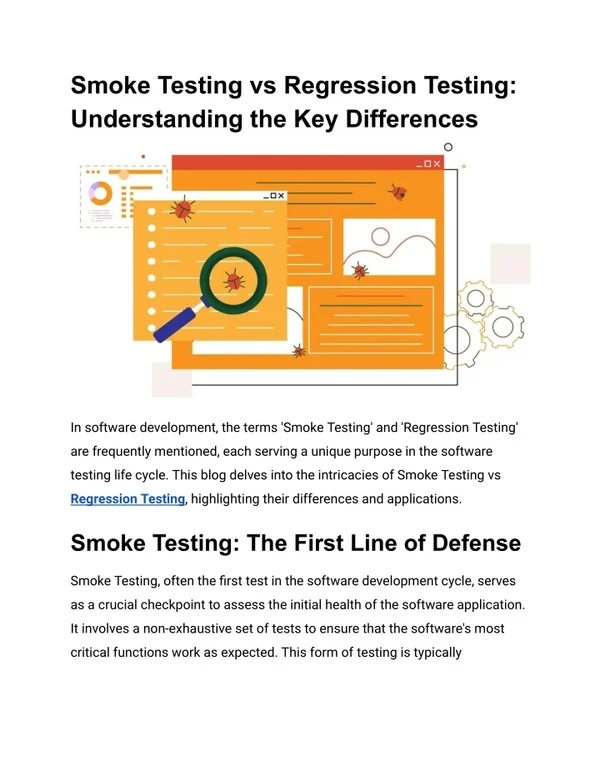 Smoke Testing vs Regression Testing: Understanding the Key Differences

In software development, the terms 'Smoke Testing' and 'Regression Testing' are frequently mentioned, each serving a unique purpose in the software testing life cycle. This blog delves into the intricacies of Smoke Testing vs Regression Testing, highlighting their differences and applications.

Smoke Testing: The First Line of Defense

Smoke Testing, often the first test in the software development cycle, serves as a crucial checkpoint to assess the initial health of the software application. It involves a non-exhaustive set of tests to ensure that the software's most critical functions work as expected. This form of testing is typically