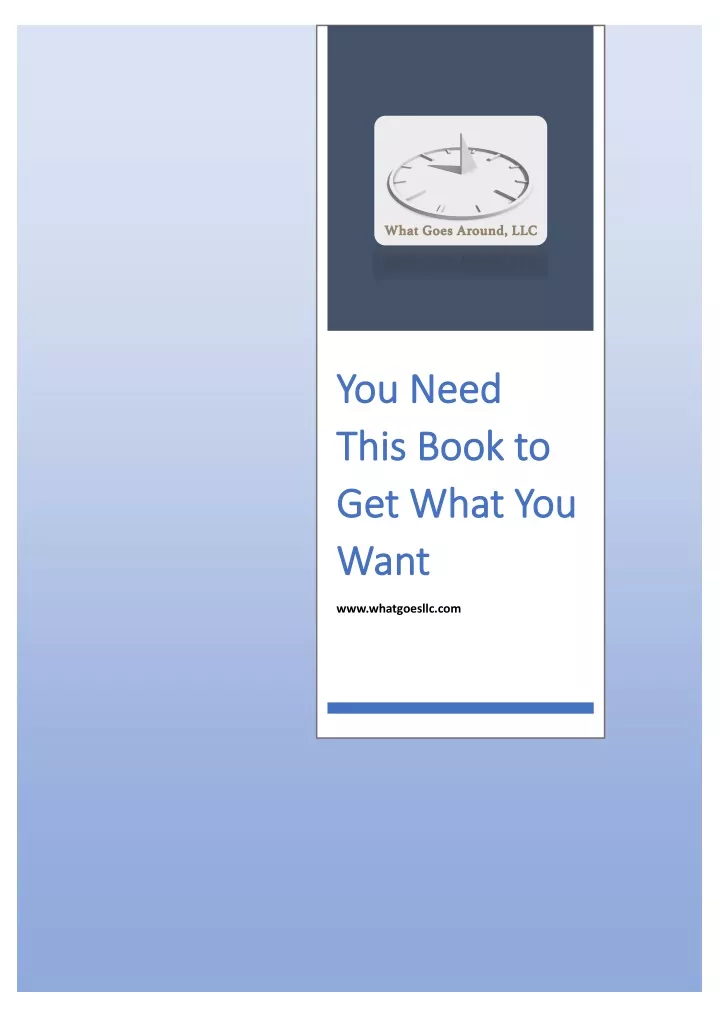 What Goes Around, LLC

You Need This Book to Get What You Want

www.whatgoesllc.com