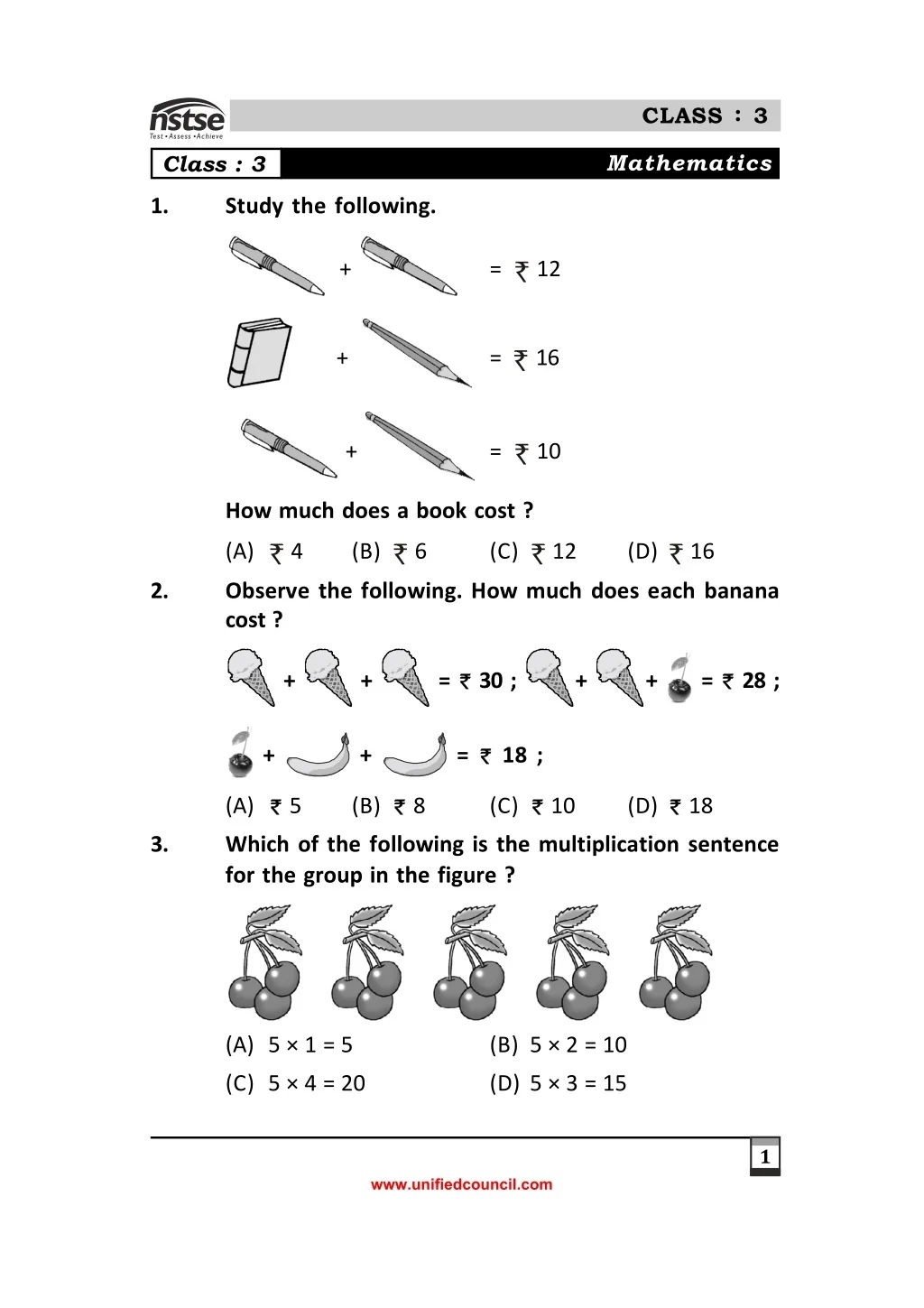 nstse
Test • Assess • Achieve

CLASS : 3

Class : 3

Mathematics

1. Study the following.

+ = ₹ 12

+ = ₹ 16

+ = ₹ 10

How much does a book cost ?

(A) ₹ 4 (B) ₹ 6 (C) ₹ 12 (D) ₹ 16

2. Observe the following. How much does each banana cost ?

+ + = ₹ 30 ; + + = ₹ 28 ;

+ + = ₹ 18 ;

(A) ₹ 5 (B) ₹ 8 (C) ₹ 10 (D) ₹ 18

3. Which of the following is the multiplication sentence for the group in the figure ?

(A) $5 \times 1 = 5$ (B) $5 \times 2 = 10$

(C) $5 \times 4 = 20$ (D) $5 \times 3 = 15$

1

www.unifiedcouncil.com