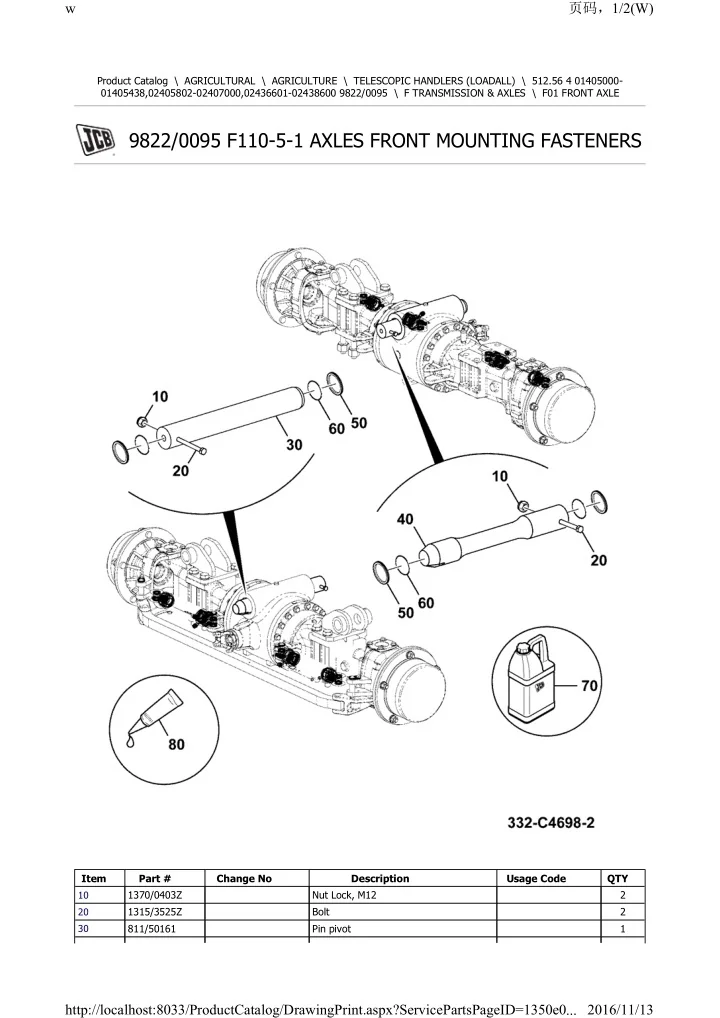 w

页码，1/2(W)

Product Catalog \ AGRICULTURAL \ AGRICULTURE \ TELESCOPIC HANDLERS (LOADALL) \ 512.56 4 01405000-01405438,02405802-02407000,02436601-02438600 9822/0095 \ F TRANSMISSION & AXLES \ F01 FRONT AXLE

JCB 9822/0095 F110-5-1 AXLES FRONT MOUNTING FASTENERS

10
30
60
50
20
10
40
20
50
60
70
80

332-C4698-2

| Item | Part # | Change No | Description | Usage Code | QTY |
|---|---|---|---|---|---|
| 10 | 1370/0403Z | | Nut Lock, M12 | | 2 |
| 20 | 1315/3525Z | | Bolt | | 2 |
| 30 | 811/50161 | | Pin pivot | | 1 |

http://localhost:8033/ProductCatalog/DrawingPrint.aspx?ServicePartsPageID=1350e0... 2016/11/13