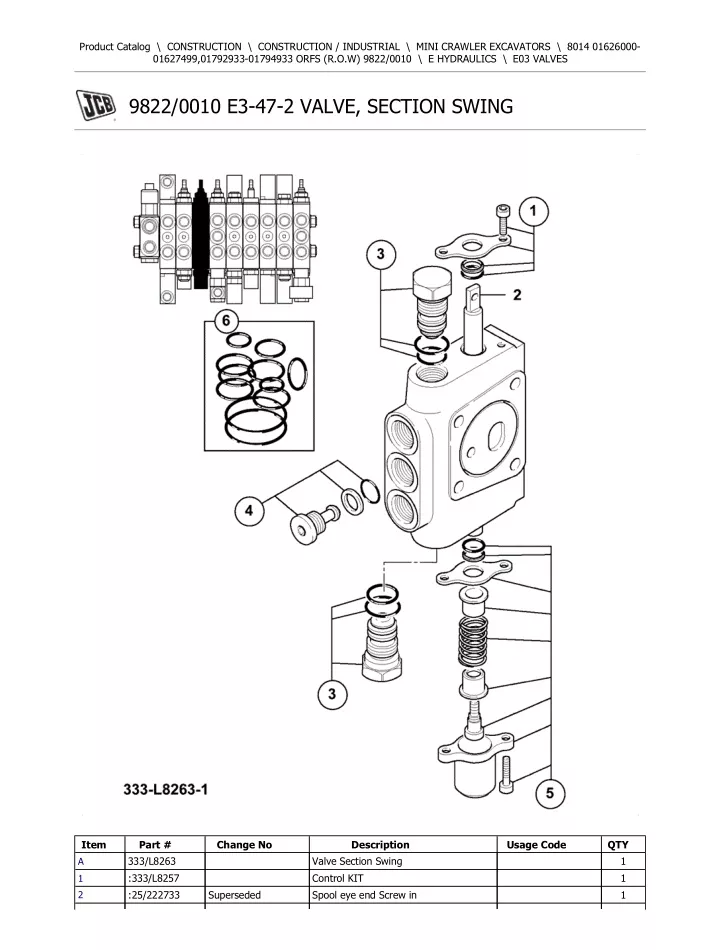 Product Catalog \ CONSTRUCTION \ CONSTRUCTION / INDUSTRIAL \ MINI CRAWLER EXCAVATORS \ 8014 01626000-01627499,01792933-01794933 ORFS (R.O.W) 9822/0010 \ E HYDRAULICS \ E03 VALVES

JCB

9822/0010 E3-47-2 VALVE, SECTION SWING

1
2
3
6
4
3
5

333-L8263-1

| Item | Part # | Change No | Description | Usage Code | QTY |
|---|---|---|---|---|---|
| A | 333/L8263 | | Valve Section Swing | | 1 |
| 1 | :333/L8257 | | Control KIT | | 1 |
| 2 | :25/222733 | Superseded | Spool eye end Screw in | | 1 |